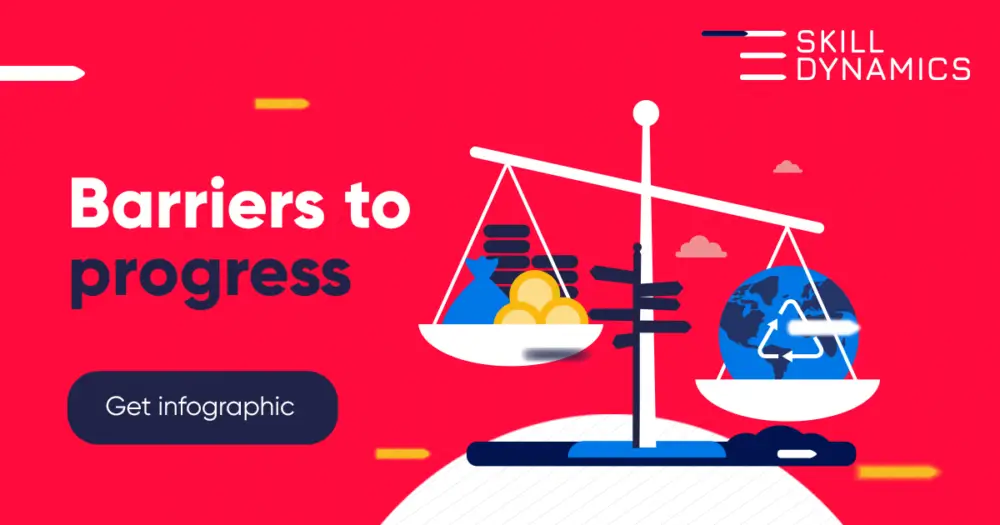 SKILL DYNAMICS

Barriers to progress

Get infographic